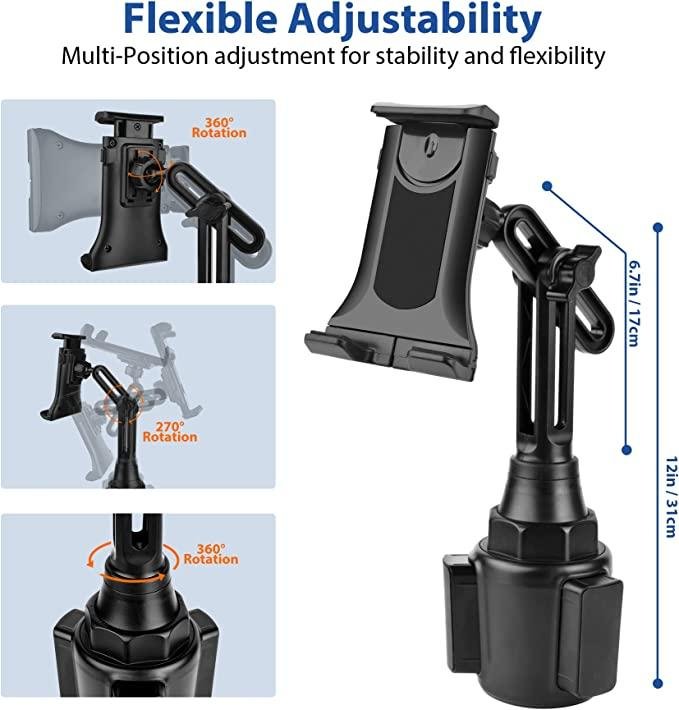 Flexible Adjustability
Multi-Position adjustment for stability and flexibility

360° Rotation

270° Rotation

360° Rotation

6.7in / 17cm

12in / 31cm